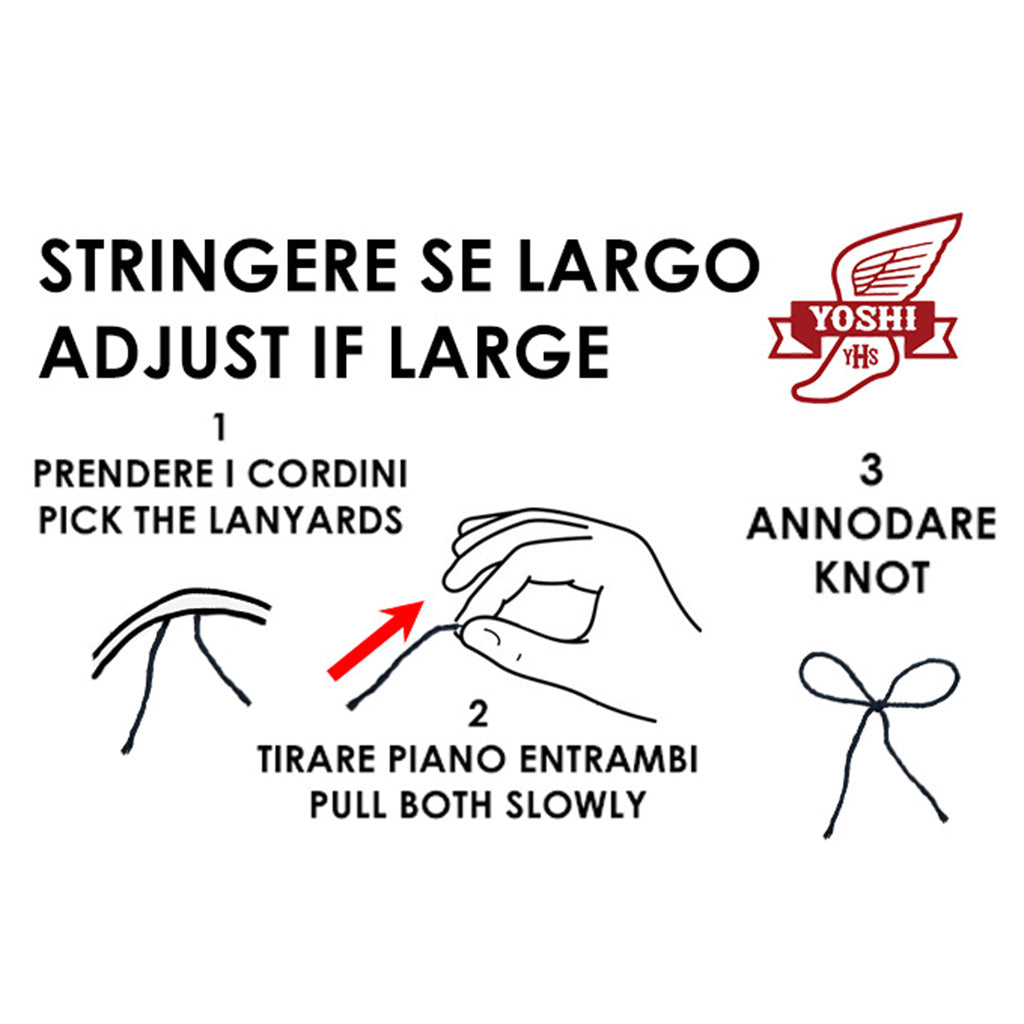 STRINGERE SE LARGO
ADJUST IF LARGE

YOSHI
YHS

1
PRENDERE I CORDINI
PICK THE LANYARDS

2
TIRARE PIANO ENTRAMBI
PULL BOTH SLOWLY

3
ANNODARE
KNOT